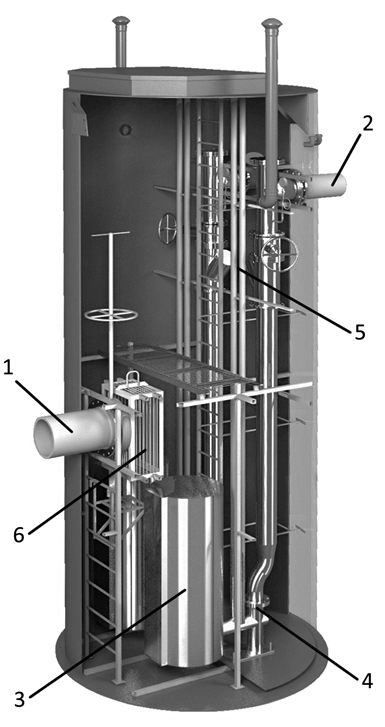 2
5
1
6
3
4